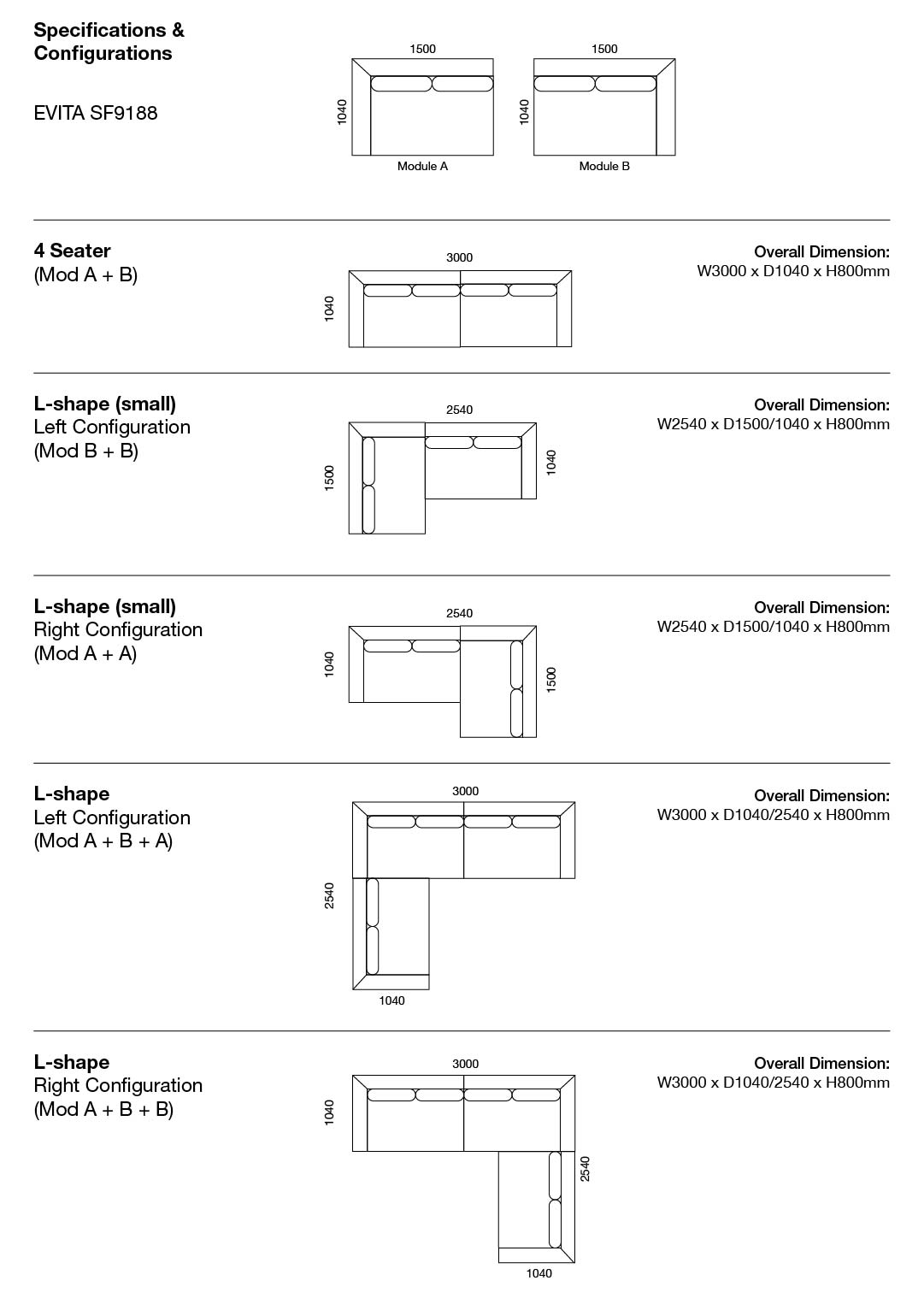 Specifications & Configurations

EVITA SF9188

1500
1040
Module A

1500
1040
Module B

4 Seater
(Mod A + B)

3000
1040

Overall Dimension:
W3000 x D1040 x H800mm

L-shape (small)
Left Configuration
(Mod B + B)

2540
1500
1040

Overall Dimension:
W2540 x D1500/1040 x H800mm

L-shape (small)
Right Configuration
(Mod A + A)

2540
1040
1500

Overall Dimension:
W2540 x D1500/1040 x H800mm

L-shape
Left Configuration
(Mod A + B + A)

3000
2540
1040

Overall Dimension:
W3000 x D1040/2540 x H800mm

L-shape
Right Configuration
(Mod A + B + B)

3000
1040
2540
1040

Overall Dimension:
W3000 x D1040/2540 x H800mm