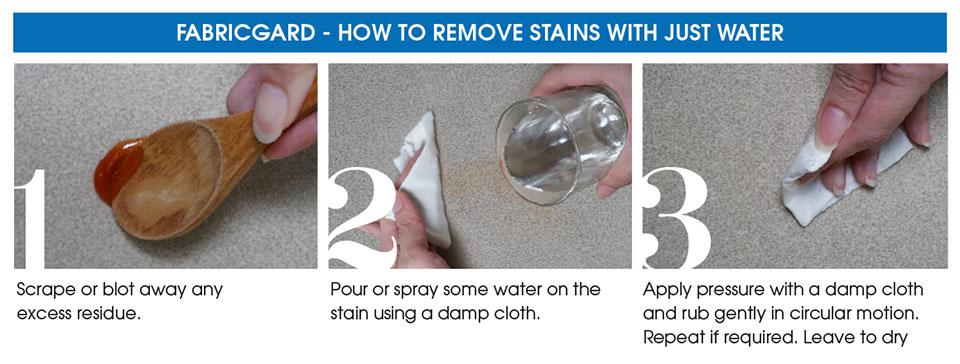 FABRICGARD - HOW TO REMOVE STAINS WITH JUST WATER

1

Scrape or blot away any excess residue.

2

Pour or spray some water on the stain using a damp cloth.

3

Apply pressure with a damp cloth and rub gently in circular motion. Repeat if required. Leave to dry