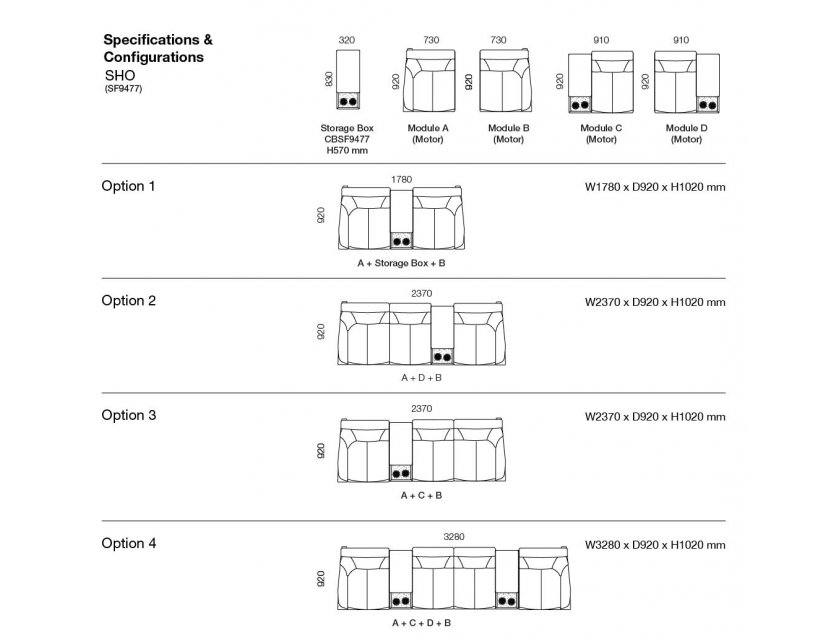 Specifications & Configurations
SHO
(SF9477)

320
830
Storage Box
CBSF9477
H570 mm

730
920
Module A
(Motor)

730
920
Module B
(Motor)

910
920
Module C
(Motor)

910
920
Module D
(Motor)

Option 1
1780
920
A + Storage Box + B
W1780 x D920 x H1020 mm

Option 2
2370
920
A + D + B
W2370 x D920 x H1020 mm

Option 3
2370
920
A + C + B
W2370 x D920 x H1020 mm

Option 4
3280
920
A + C + D + B
W3280 x D920 x H1020 mm