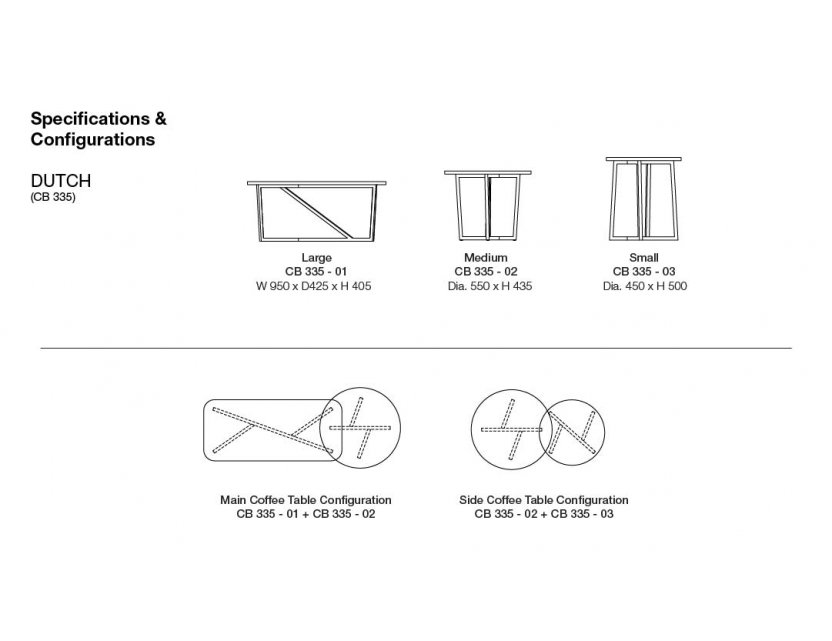 Specifications & Configurations

DUTCH
(CB 335)

Large
CB 335 - 01
W 950 x D425 x H 405

Medium
CB 335 - 02
Dia. 550 x H 435

Small
CB 335 - 03
Dia. 450 x H 500

Main Coffee Table Configuration
CB 335 - 01 + CB 335 - 02

Side Coffee Table Configuration
CB 335 - 02 + CB 335 - 03