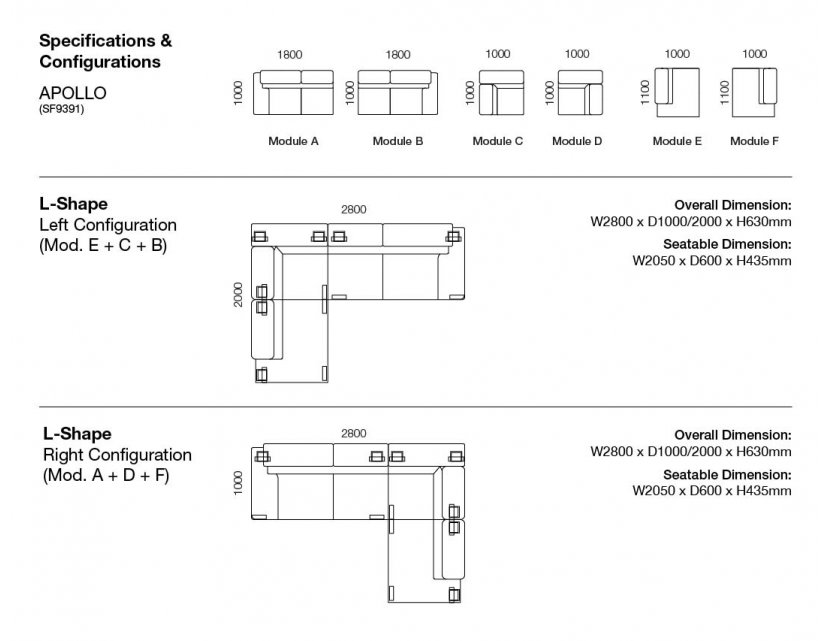 Specifications & Configurations

APOLLO
(SF9391)

1800
1000
Module A

1800
1000
Module B

1000
1000
Module C

1000
1000
Module D

1000
1100
Module E

1000
1100
Module F

L-Shape
Left Configuration
(Mod. E + C + B)

2800
2000

Overall Dimension:
W2800 x D1000/2000 x H630mm

Seatable Dimension:
W2050 x D600 x H435mm

L-Shape
Right Configuration
(Mod. A + D + F)

2800
1000

Overall Dimension:
W2800 x D1000/2000 x H630mm

Seatable Dimension:
W2050 x D600 x H435mm