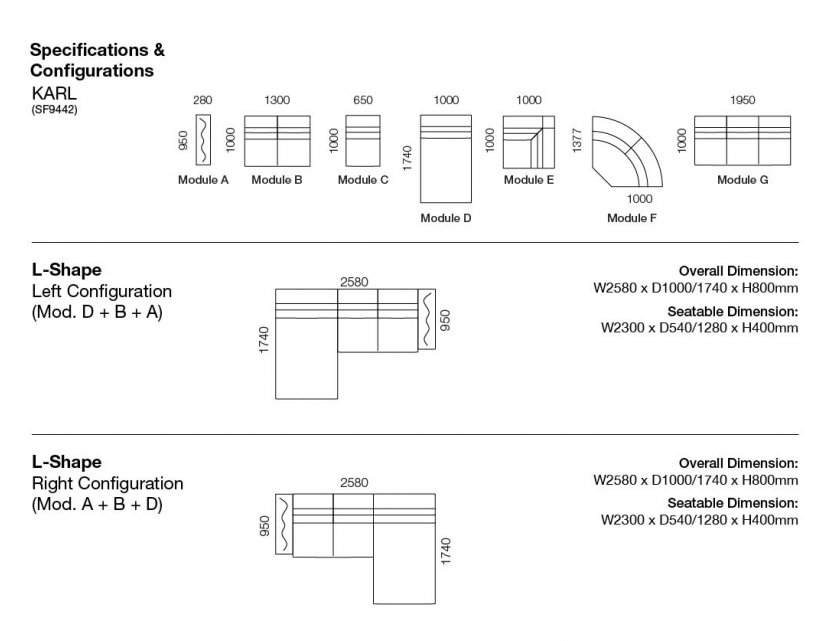 Specifications & Configurations
KARL
(SF9442)

280
950
Module A

1300
1000
Module B

650
1000
Module C

1000
1740
Module D

1000
1000
Module E

1377
1000
Module F

1950
1000
Module G

L-Shape
Left Configuration
(Mod. D + B + A)

2580
1740
950

Overall Dimension:
W2580 x D1000/1740 x H800mm
Seatable Dimension:
W2300 x D540/1280 x H400mm

L-Shape
Right Configuration
(Mod. A + B + D)

2580
950
1740

Overall Dimension:
W2580 x D1000/1740 x H800mm
Seatable Dimension:
W2300 x D540/1280 x H400mm